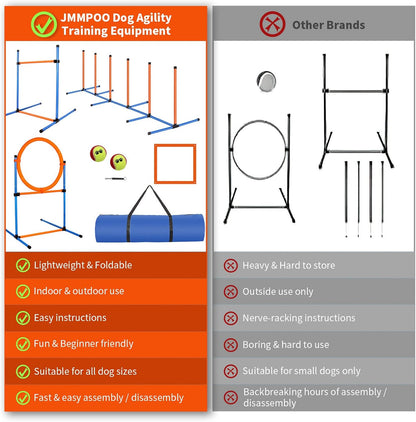 JMMPOO Dog Agility Training Equipment

Lightweight & Foldable

Indoor & outdoor use

Easy instructions

Fun & Beginner friendly

Suitable for all dog sizes

Fast & easy assembly / disassembly

Other Brands

Heavy & Hard to store

Outside use only

Nerve-racking instructions

Boring & hard to use

Suitable for small dogs only

Backbreaking hours of assembly / disassembly