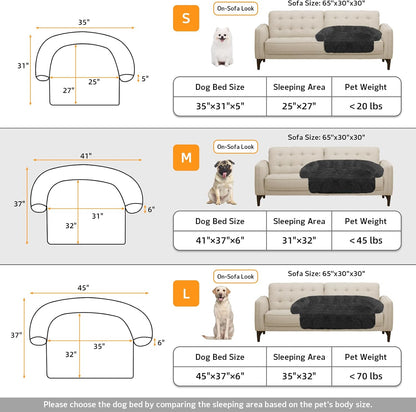 35"
31"
25"
27"
5"

S
On-Sofa Look
Sofa Size: 65"x30"x30"

| Dog Bed Size | Sleeping Area | Pet Weight |
|---|---|---|
| 35"×31"×5" | 25"×27" | < 20 lbs |

41"
37"
31"
32"
6"

M
On-Sofa Look
Sofa Size: 65"x30"x30"

| Dog Bed Size | Sleeping Area | Pet Weight |
|---|---|---|
| 41"×37"×6" | 31"×32" | < 45 lbs |

45"
37"
35"
32"
6"

L
On-Sofa Look
Sofa Size: 65"x30"x30"

| Dog Bed Size | Sleeping Area | Pet Weight |
|---|---|---|
| 45"×37"×6" | 35"×32" | < 70 lbs |

Please choose the dog bed by comparing the sleeping area based on the pet's body size.