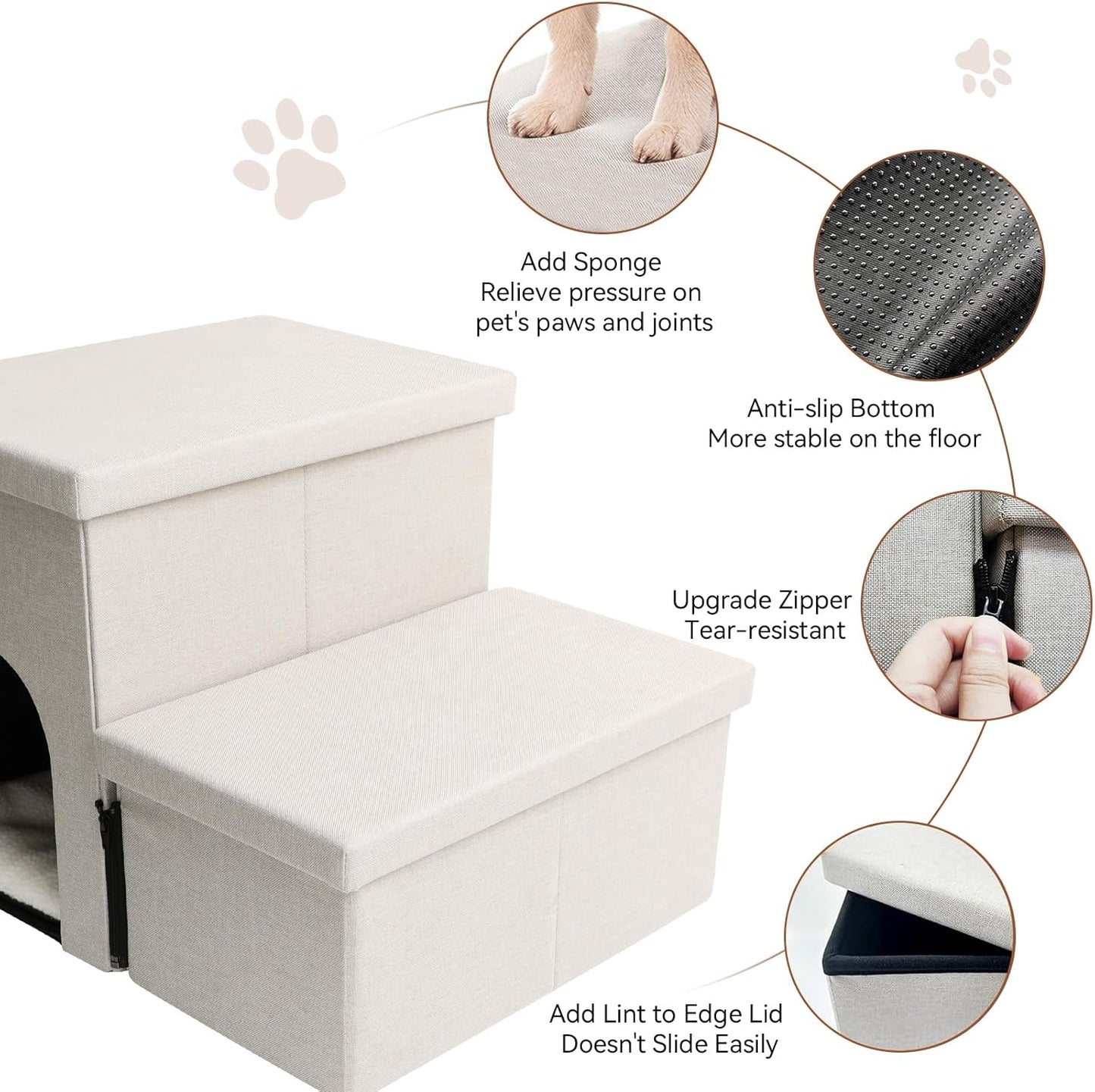 Add Sponge
Relieve pressure on pet's paws and joints

Anti-slip Bottom
More stable on the floor

Upgrade Zipper
Tear-resistant

Add Lint to Edge Lid
Doesn't Slide Easily