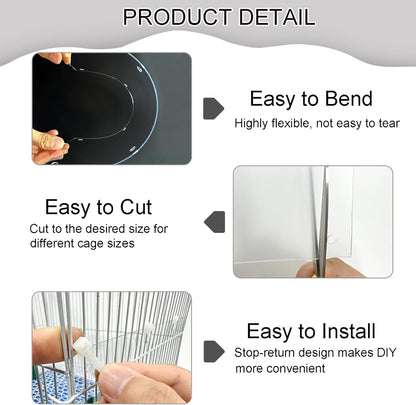 PRODUCT DETAIL

Easy to Bend
Highly flexible, not easy to tear

Easy to Cut
Cut to the desired size for different cage sizes

Easy to Install
Stop-return design makes DIY more convenient