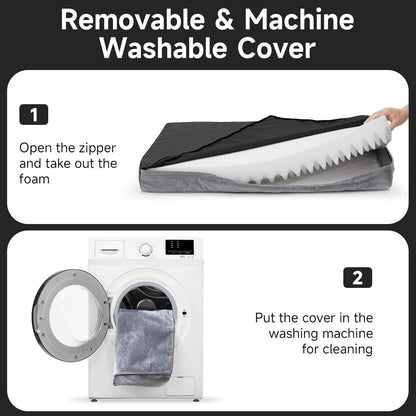 Removable & Machine Washable Cover

1

Open the zipper and take out the foam

2

Put the cover in the washing machine for cleaning