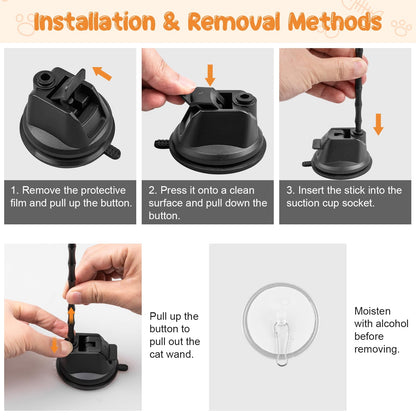 Installation & Removal Methods

1. Remove the protective film and pull up the button.

2. Press it onto a clean surface and pull down the button.

3. Insert the stick into the suction cup socket.

Pull up the button to pull out the cat wand.

Moisten with alcohol before removing.