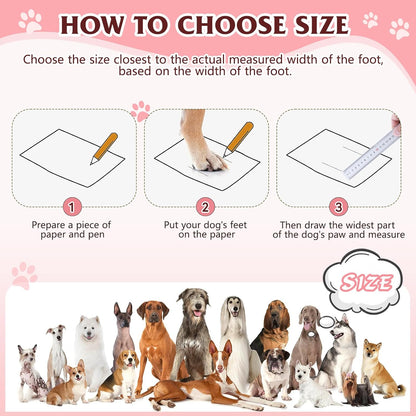 HOW TO CHOOSE SIZE

Choose the size closest to the actual measured width of the foot, based on the width of the foot.

1

Prepare a piece of paper and pen

2

Put your dog's feet on the paper

3

Then draw the widest part of the dog's paw and measure

SIZE