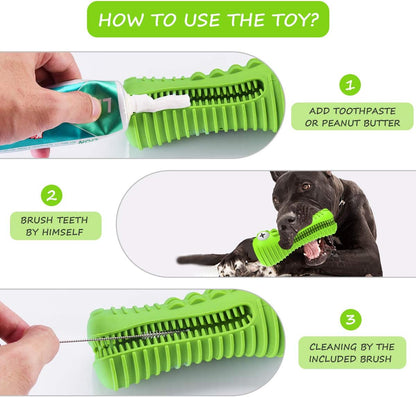 HOW TO USE THE TOY?

1

ADD TOOTHPASTE OR PEANUT BUTTER

2

BRUSH TEETH BY HIMSELF

3

CLEANING BY THE INCLUDED BRUSH