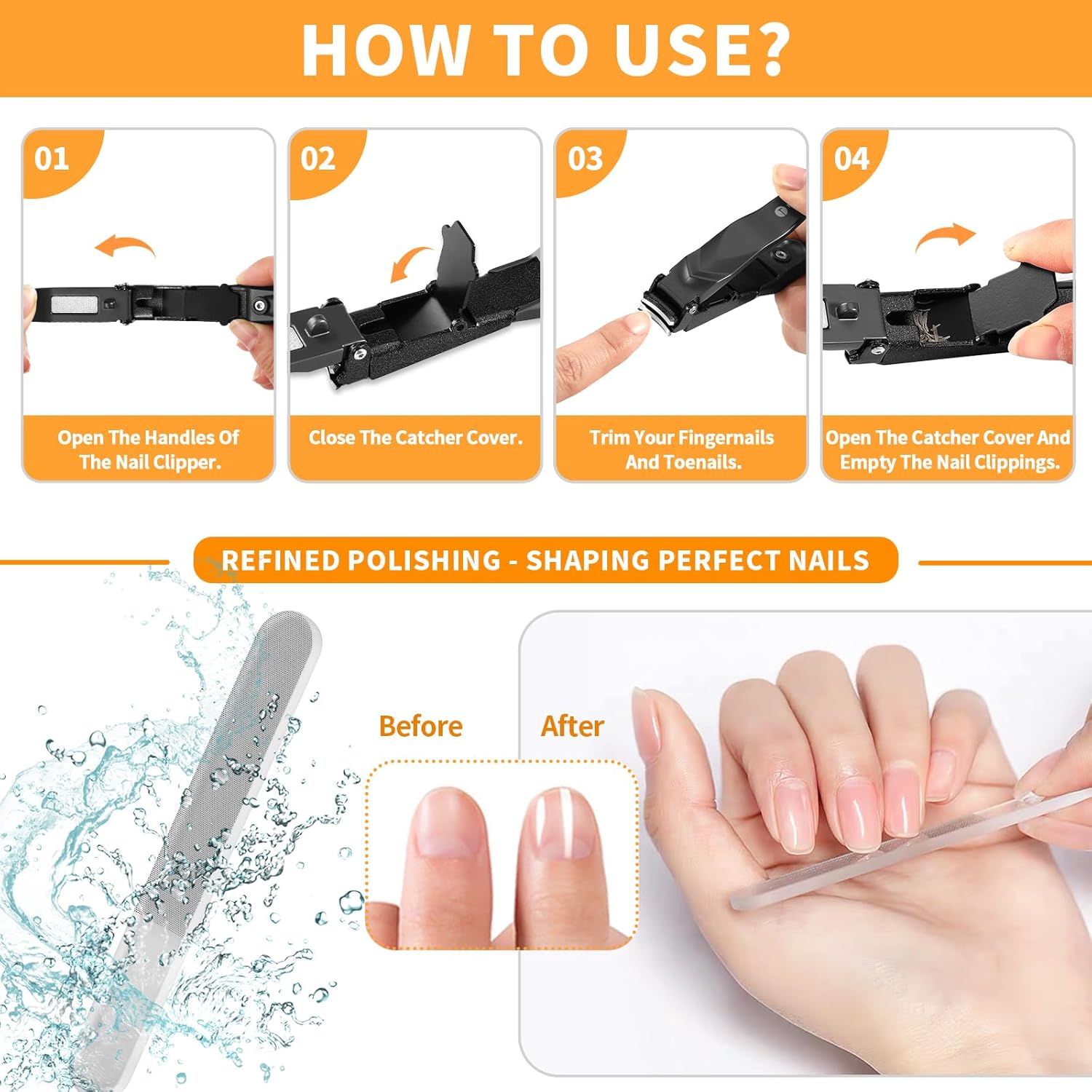 HOW TO USE?

01
Open The Handles Of The Nail Clipper.

02
Close The Catcher Cover.

03
Trim Your Fingernails And Toenails.

04
Open The Catcher Cover And Empty The Nail Clippings.

REFINED POLISHING - SHAPING PERFECT NAILS

Before
After