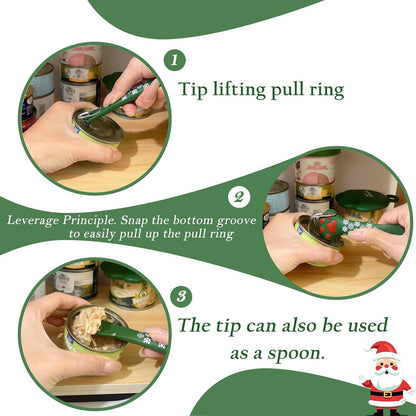 1

Tip lifting pull ring

2

Leverage Principle. Snap the bottom groove to easily pull up the pull ring

3

The tip can also be used as a spoon.