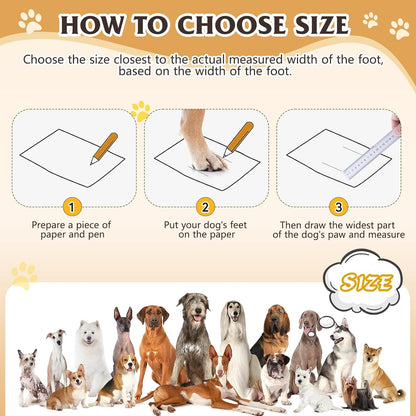 HOW TO CHOOSE SIZE

Choose the size closest to the actual measured width of the foot, based on the width of the foot.

1
Prepare a piece of paper and pen

2
Put your dog's feet on the paper

3
Then draw the widest part of the dog's paw and measure

SIZE