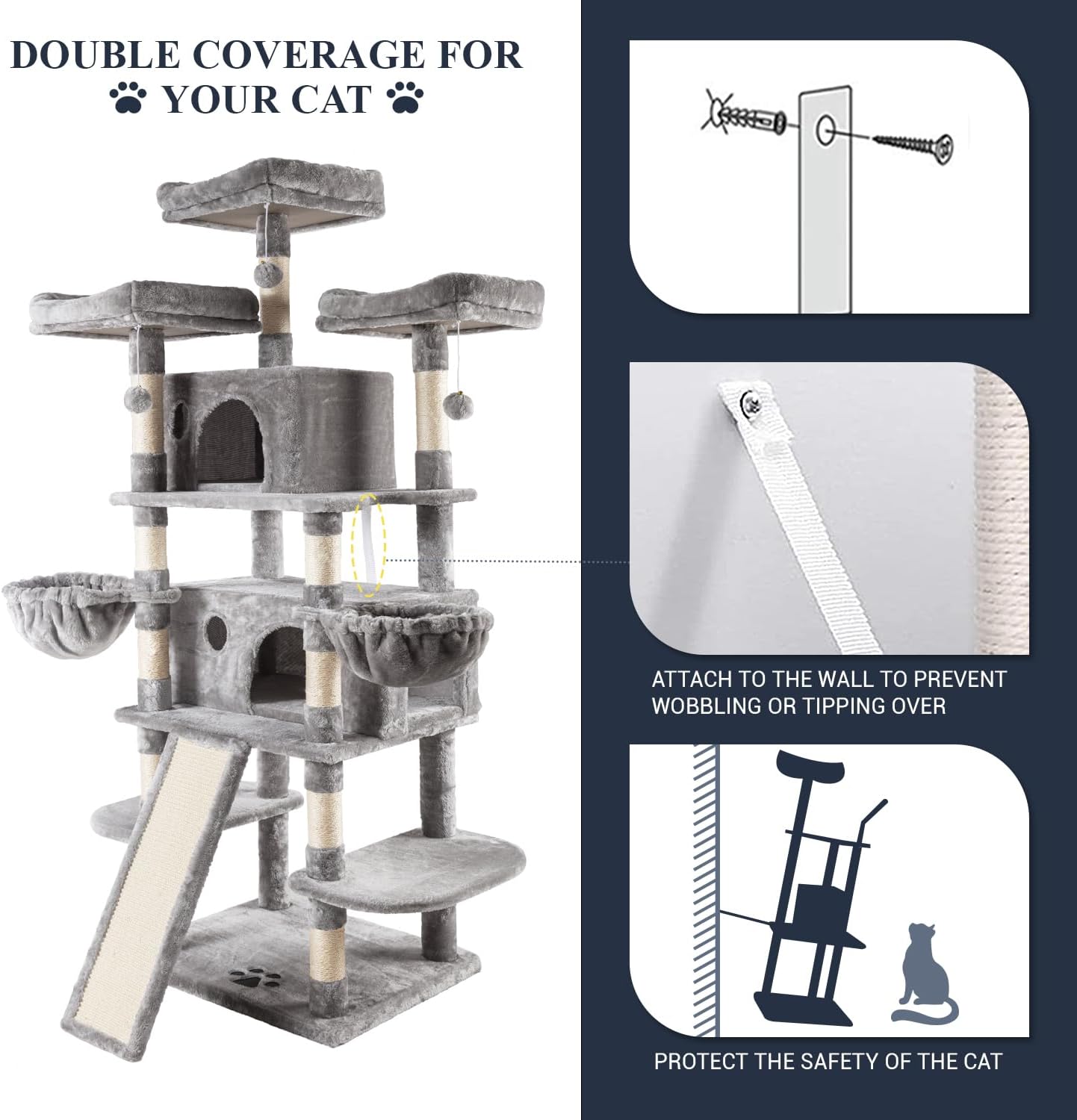 DOUBLE COVERAGE FOR YOUR CAT

ATTACH TO THE WALL TO PREVENT WOBBLING OR TIPPING OVER

PROTECT THE SAFETY OF THE CAT