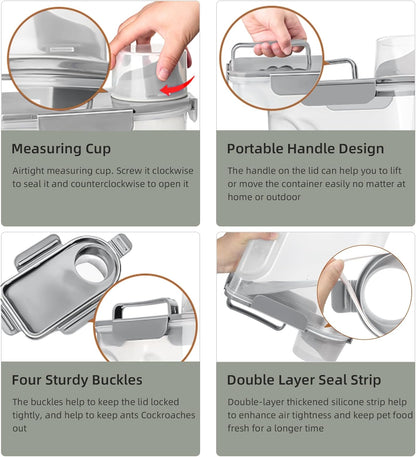 Measuring Cup

Airtight measuring cup. Screw it clockwise to seal it and counterclockwise to open it

Portable Handle Design

The handle on the lid can help you to lift or move the container easily no matter at home or outdoor

Four Sturdy Buckles

The buckles help to keep the lid locked tightly, and help to keep ants Cockroaches out

Double Layer Seal Strip

Double-layer thickened silicone strip help to enhance air tightness and keep pet food fresh for a longer time