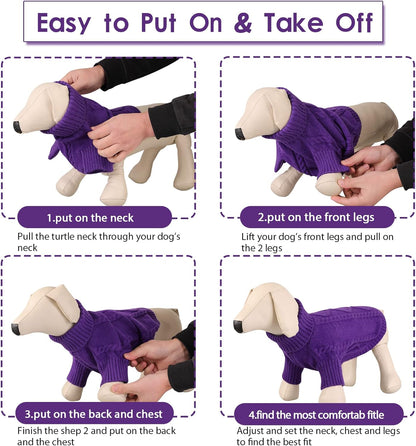 Easy to Put On & Take Off

1.put on the neck

Pull the turtle neck through your dog's neck

2.put on the front legs

Lift your dog's front legs and pull on the 2 legs

3.put on the back and chest

Finish the shep 2 and put on the back and the chest

4.find the most comfortab fitle

Adjust and set the neck, chest and legs to find the best fit