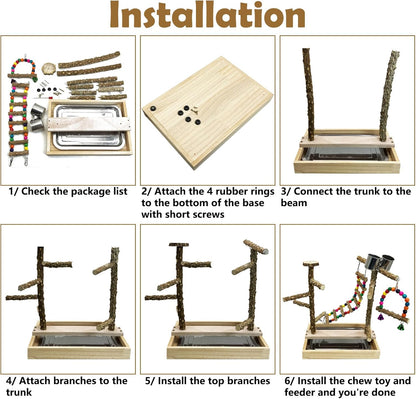 Installation

1/ Check the package list

2/ Attach the 4 rubber rings to the bottom of the base with short screws

3/ Connect the trunk to the beam

4/ Attach branches to the trunk

5/ Install the top branches

6/ Install the chew toy and feeder and you're done