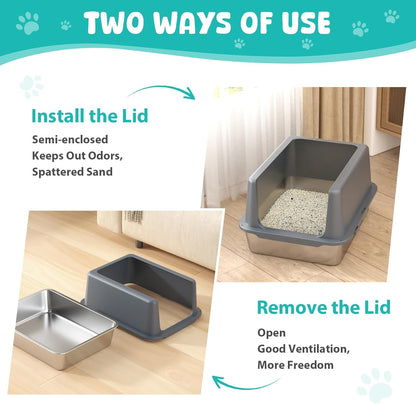 TWO WAYS OF USE

Install the Lid

Semi-enclosed
Keeps Out Odors,
Spattered Sand

Remove the Lid

Open
Good Ventilation,
More Freedom