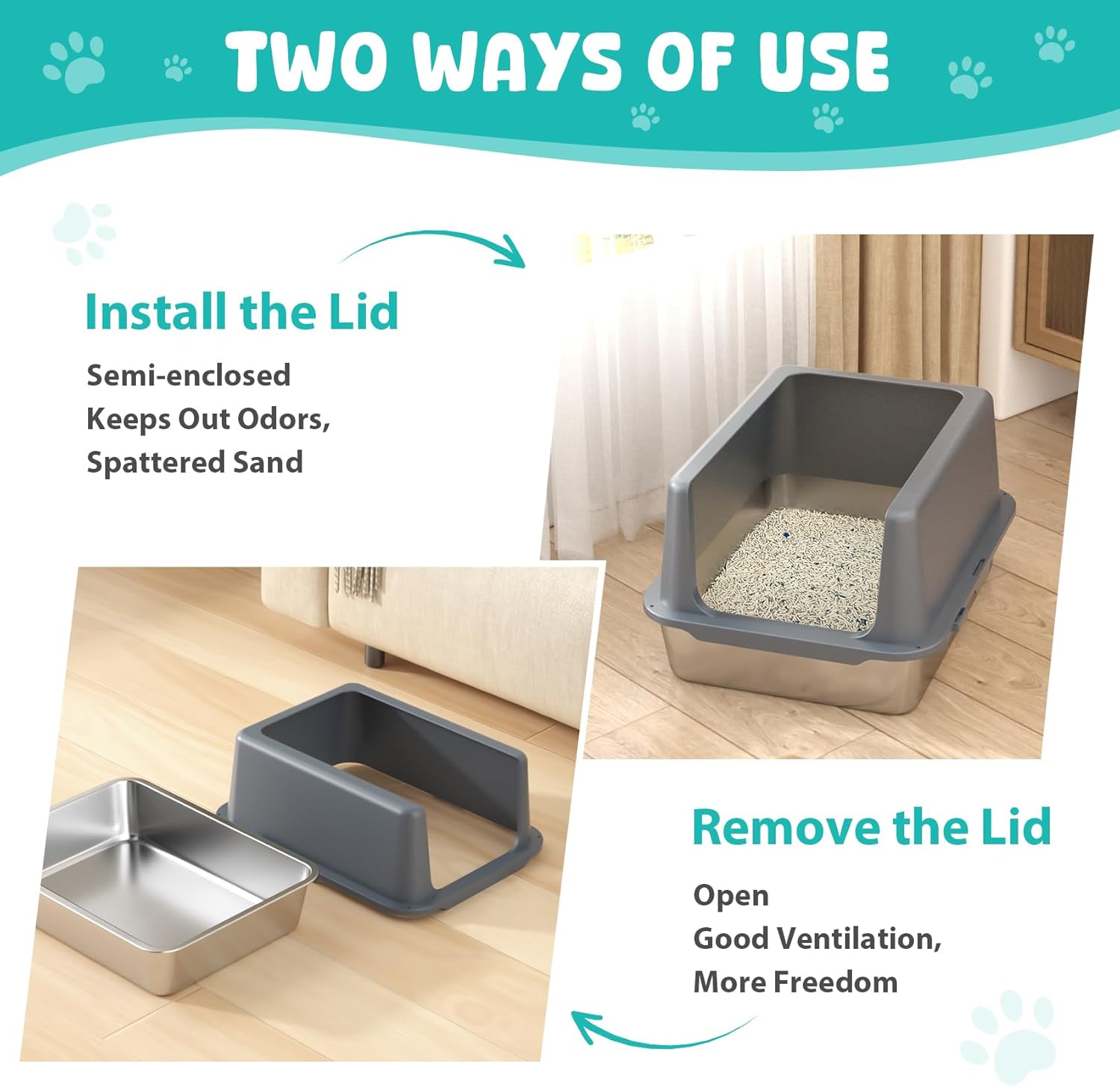 TWO WAYS OF USE

Install the Lid

Semi-enclosed
Keeps Out Odors,
Spattered Sand

Remove the Lid

Open
Good Ventilation,
More Freedom