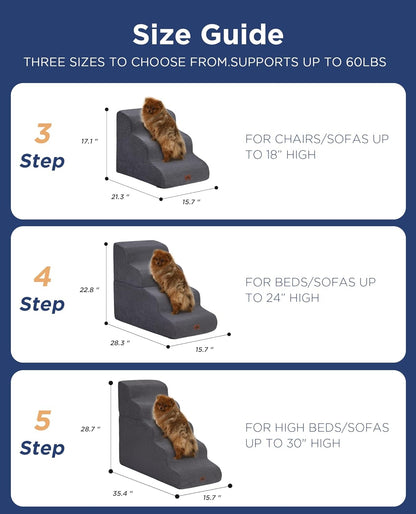 Size Guide

THREE SIZES TO CHOOSE FROM.SUPPORTS UP TO 60LBS

3
Step

17.1 "

21.3 "

15.7 "

FOR CHAIRS/SOFAS UP TO 18" HIGH

4
Step

22.8 "

28.3 "

15.7 "

FOR BEDS/SOFAS UP TO 24" HIGH

5
Step

28.7 "

35.4 "

15.7 "

FOR HIGH BEDS/SOFAS UP TO 30" HIGH