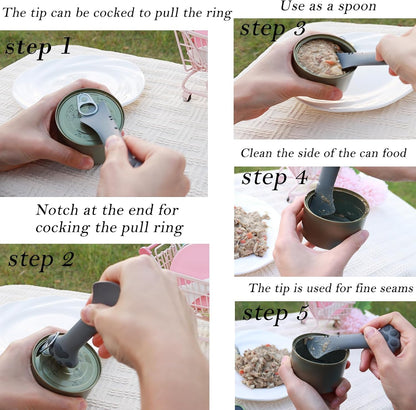 The tip can be cocked to pull the ring

step 1

Notch at the end for cocking the pull ring

step 2

Use as a spoon

step 3

Clean the side of the can food

step 4

The tip is used for fine seams

step 5