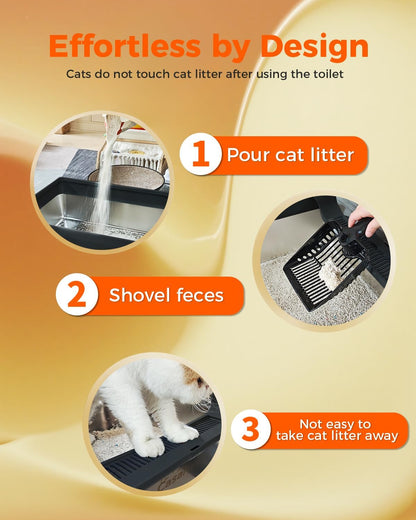 Effortless by Design

Cats do not touch cat litter after using the toilet

1 Pour cat litter

2 Shovel feces

3 Not easy to take cat litter away