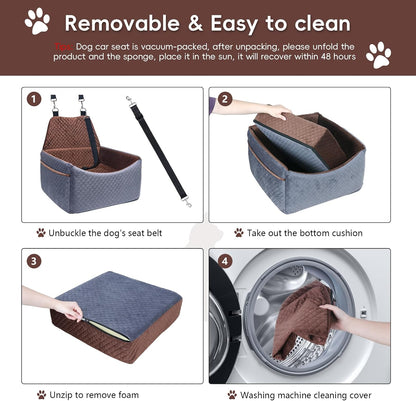 Removable & Easy to clean

Tips: Dog car seat is vacuum-packed, after unpacking, please unfold the product and the sponge, place it in the sun, it will recover within 48 hours

1

Unbuckle the dog's seat belt

2

Take out the bottom cushion

3

Unzip to remove foam

4

Washing machine cleaning cover