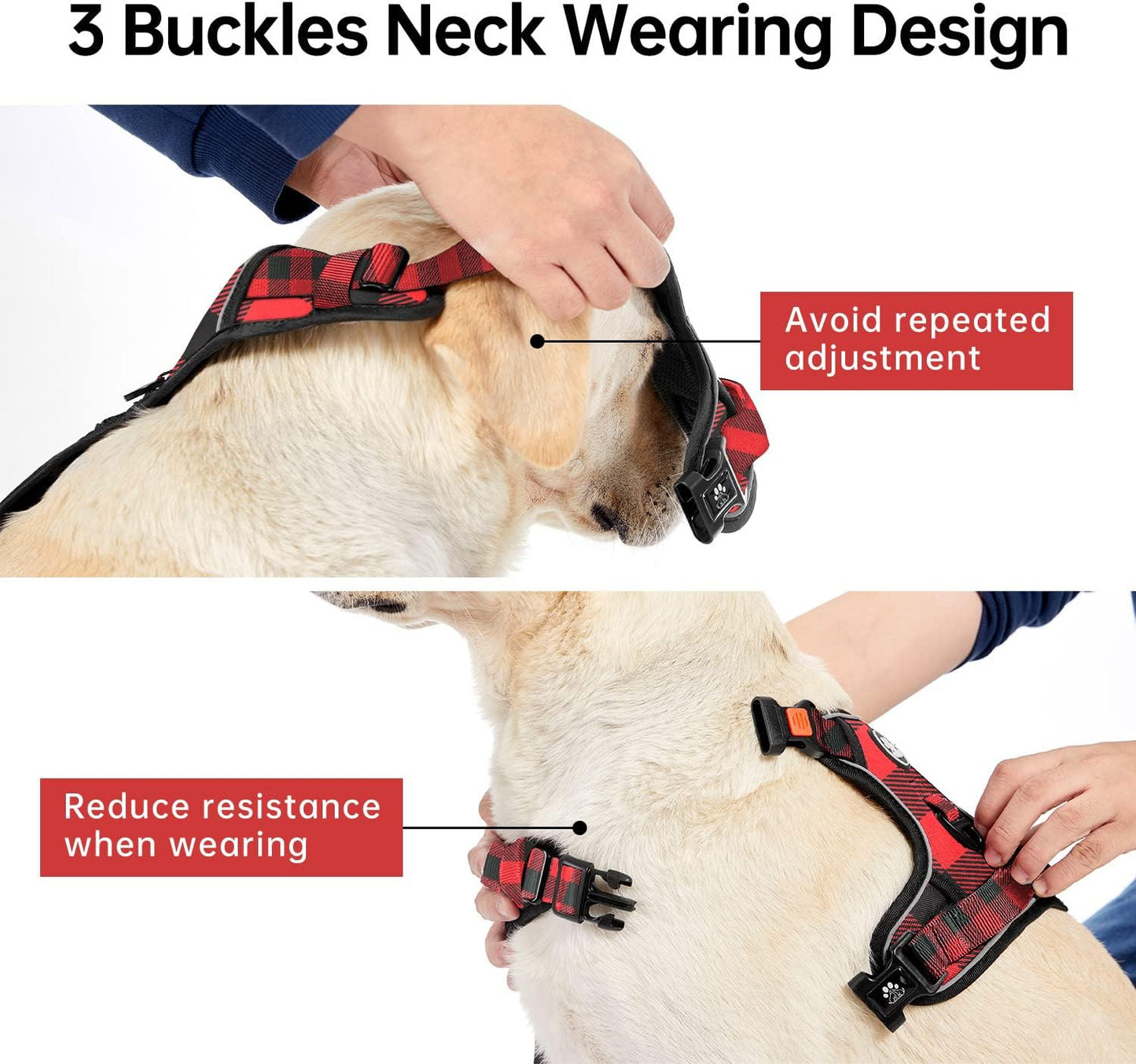 3 Buckles Neck Wearing Design

Avoid repeated adjustment

Reduce resistance when wearing