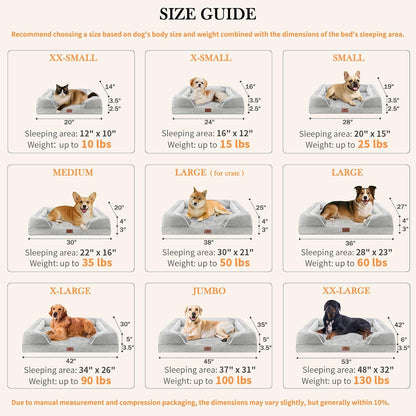 SIZE GUIDE

Recommend choosing a size based on dog's body size and weight combined with the dimensions of the bed's sleeping area.

XX-SMALL

14"
3.5"
2.5"
20"
Sleeping area: 12" x 10"
Weight: up to 10 lbs

X-SMALL

16"
3.5"
2.5"
24"
Sleeping area: 16" x 12"
Weight: up to 15 lbs

SMALL

19"
3.5"
2.5"
28"
Sleeping area: 20" x 15"
Weight: up to 25 lbs

MEDIUM

20"
4"
3"
30"
Sleeping area: 22" x 16"
Weight: up to 35 lbs

LARGE ( for crate )

25"
4"
3"
38"
Sleeping area: 30" x 21"
Weight: up to 50 lbs

LARGE

27"
4"
3"
36"
Sleeping area: 28" x 23"
Weight: up to 60 lbs

X-LARGE

30"
5"
3.5"
42"
Sleeping area: 34" x 26"
Weight: up to 90 lbs

JUMBO

35"
5"
3.5"
45"
Sleeping area: 37" x 31"
Weight: up to 100 lbs

XX-LARGE

42"
6"
3.5"
53"
Sleeping area: 48" x 32"
Weight: up to 130 lbs

Due to manual measurement and compression packaging, the dimensions may vary slightly, but generally within 10%.