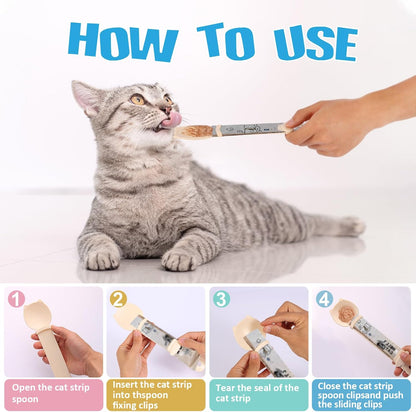 HOW TO USE

1
Open the cat strip spoon

2
Insert the cat strip into thspoon fixing clips

3
Tear the seal of the cat strip

4
Close the cat strip spoon clipsand push the sliding clips