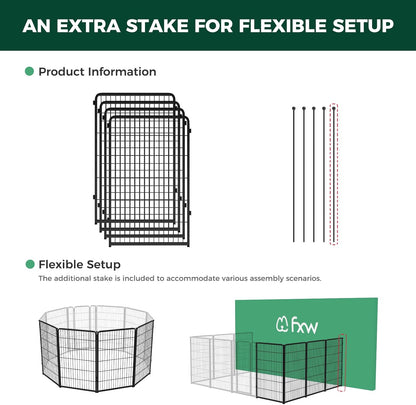 AN EXTRA STAKE FOR FLEXIBLE SETUP

Product Information

Flexible Setup

The additional stake is included to accommodate various assembly scenarios.

fxw