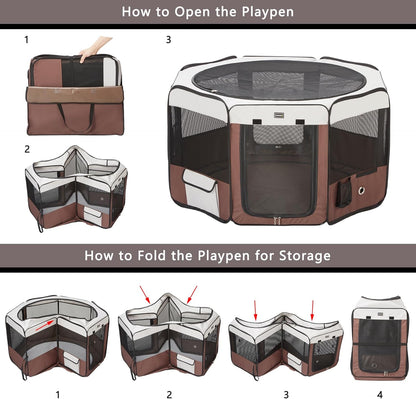 How to Open the Playpen

1

3

2

How to Fold the Playpen for Storage

1

2

3

4