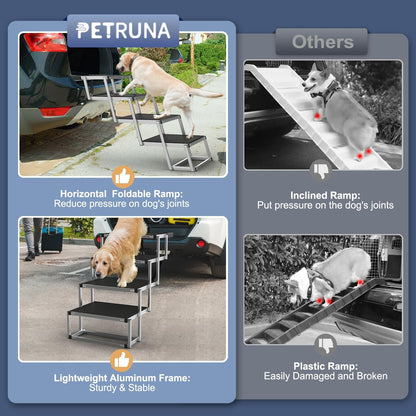 PETRUNA

Horizontal Foldable Ramp:
Reduce pressure on dog's joints

Lightweight Aluminum Frame:
Sturdy & Stable

Others

Inclined Ramp:
Put pressure on the dog's joints

Plastic Ramp:
Easily Damaged and Broken