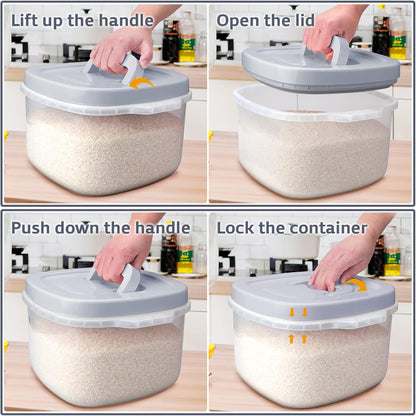 Lift up the handle

Open the lid

Push down the handle

Lock the container