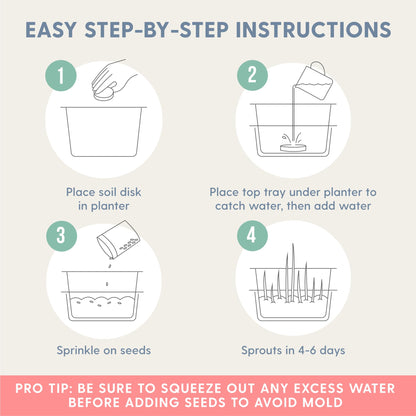 EASY STEP-BY-STEP INSTRUCTIONS

1

Place soil disk in planter

2

Place top tray under planter to catch water, then add water

3

Sprinkle on seeds

4

Sprouts in 4-6 days

PRO TIP: BE SURE TO SQUEEZE OUT ANY EXCESS WATER BEFORE ADDING SEEDS TO AVOID MOLD