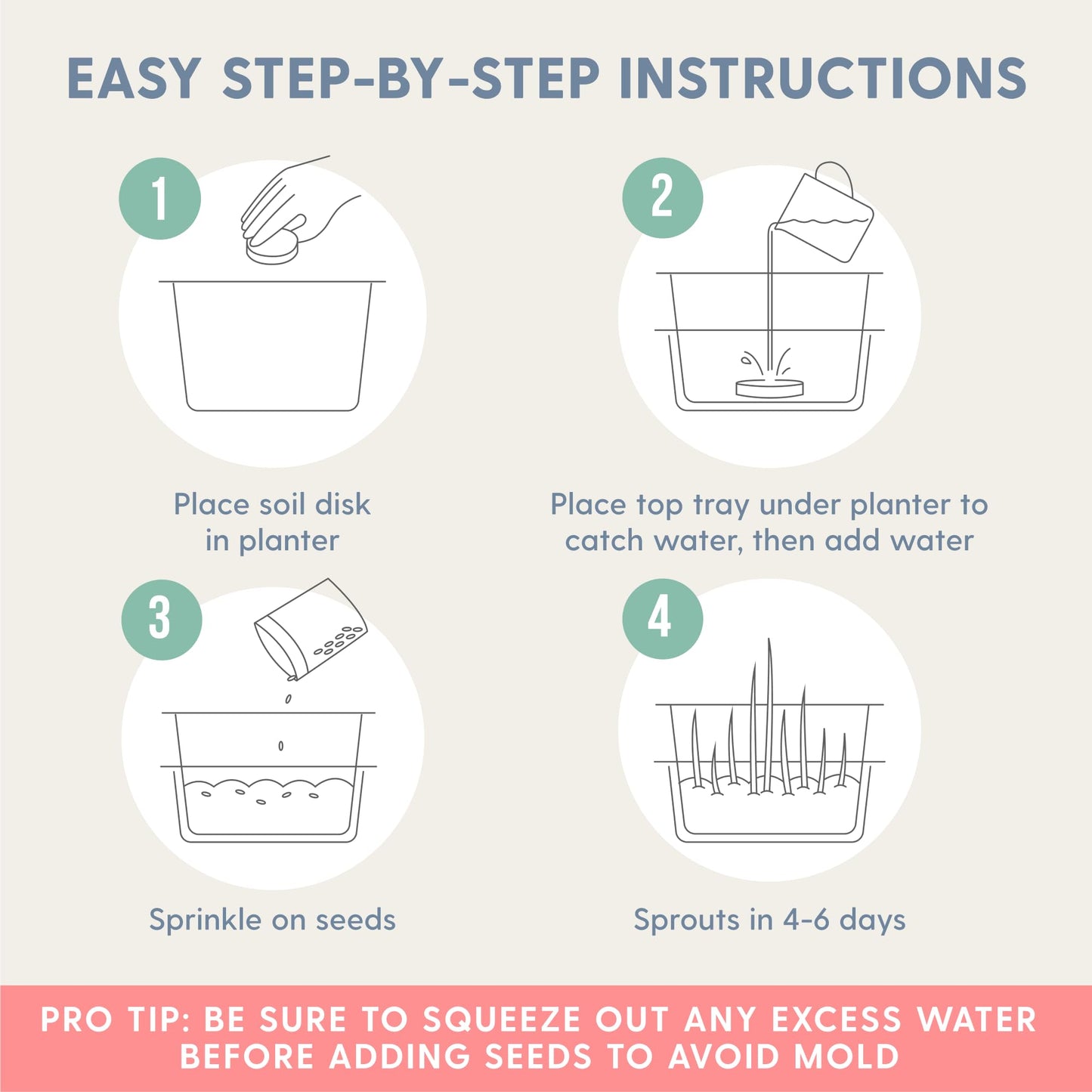 EASY STEP-BY-STEP INSTRUCTIONS

1

Place soil disk in planter

2

Place top tray under planter to catch water, then add water

3

Sprinkle on seeds

4

Sprouts in 4-6 days

PRO TIP: BE SURE TO SQUEEZE OUT ANY EXCESS WATER BEFORE ADDING SEEDS TO AVOID MOLD