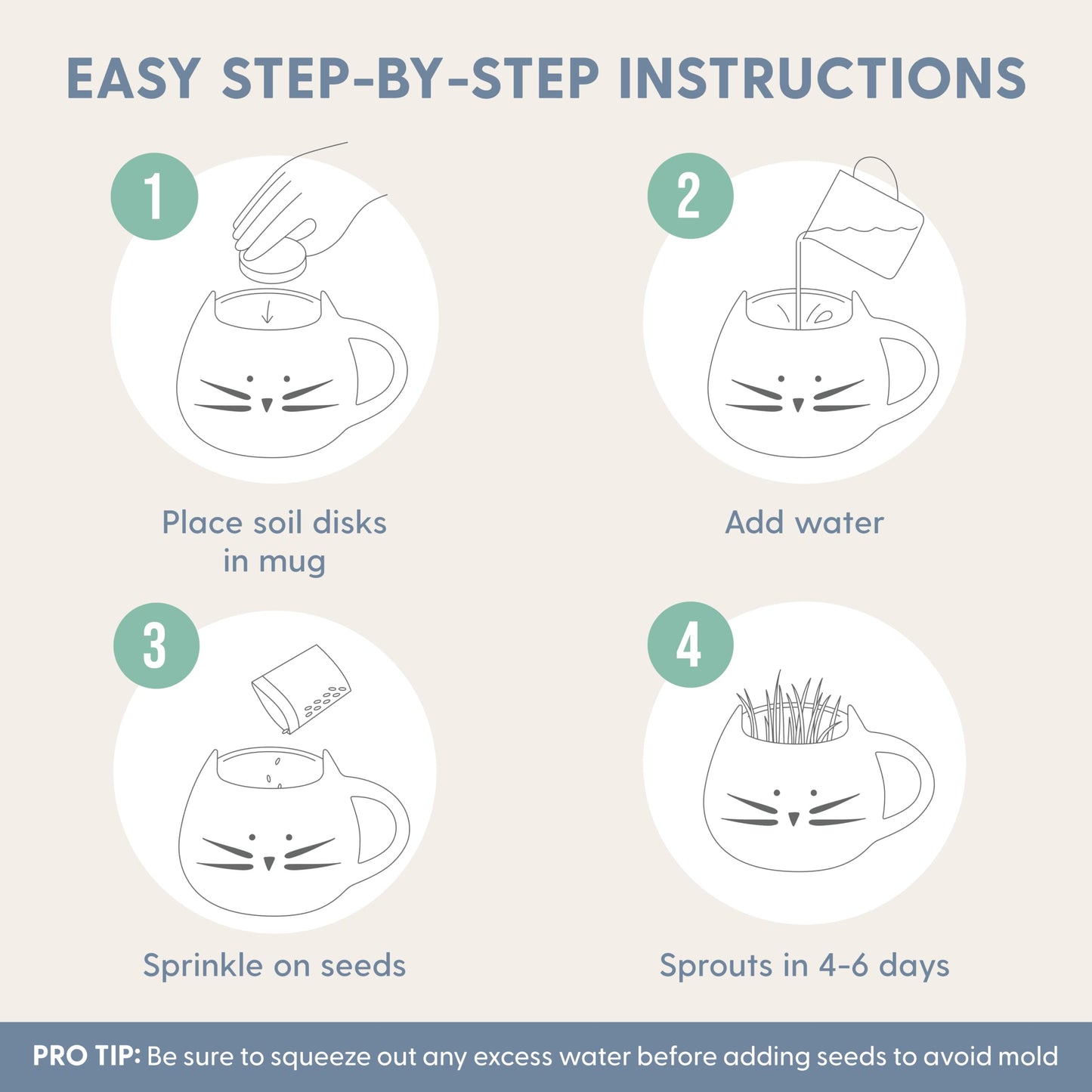 EASY STEP-BY-STEP INSTRUCTIONS

1

Place soil disks in mug

2

Add water

3

Sprinkle on seeds

4

Sprouts in 4-6 days

PRO TIP: Be sure to squeeze out any excess water before adding seeds to avoid mold