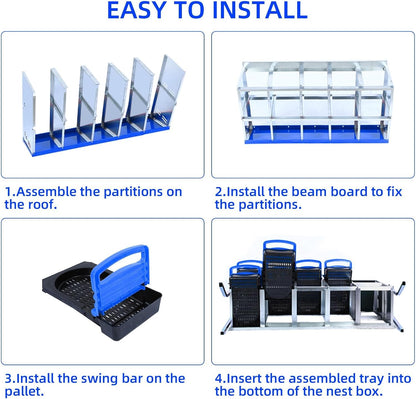 EASY TO INSTALL

1.Assemble the partitions on the roof.

2.Install the beam board to fix the partitions.

3.Install the swing bar on the pallet.

4.Insert the assembled tray into the bottom of the nest box.