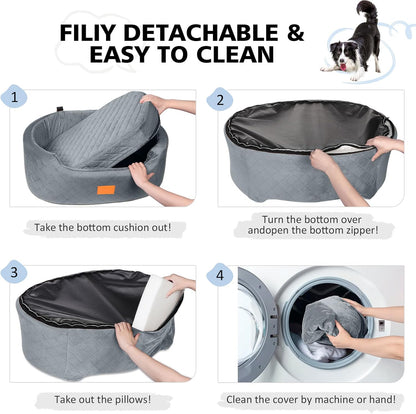 FILIY DETACHABLE & EASY TO CLEAN

1

Take the bottom cushion out!

2

Turn the bottom over andopen the bottom zipper!

3

Take out the pillows!

4

Clean the cover by machine or hand!