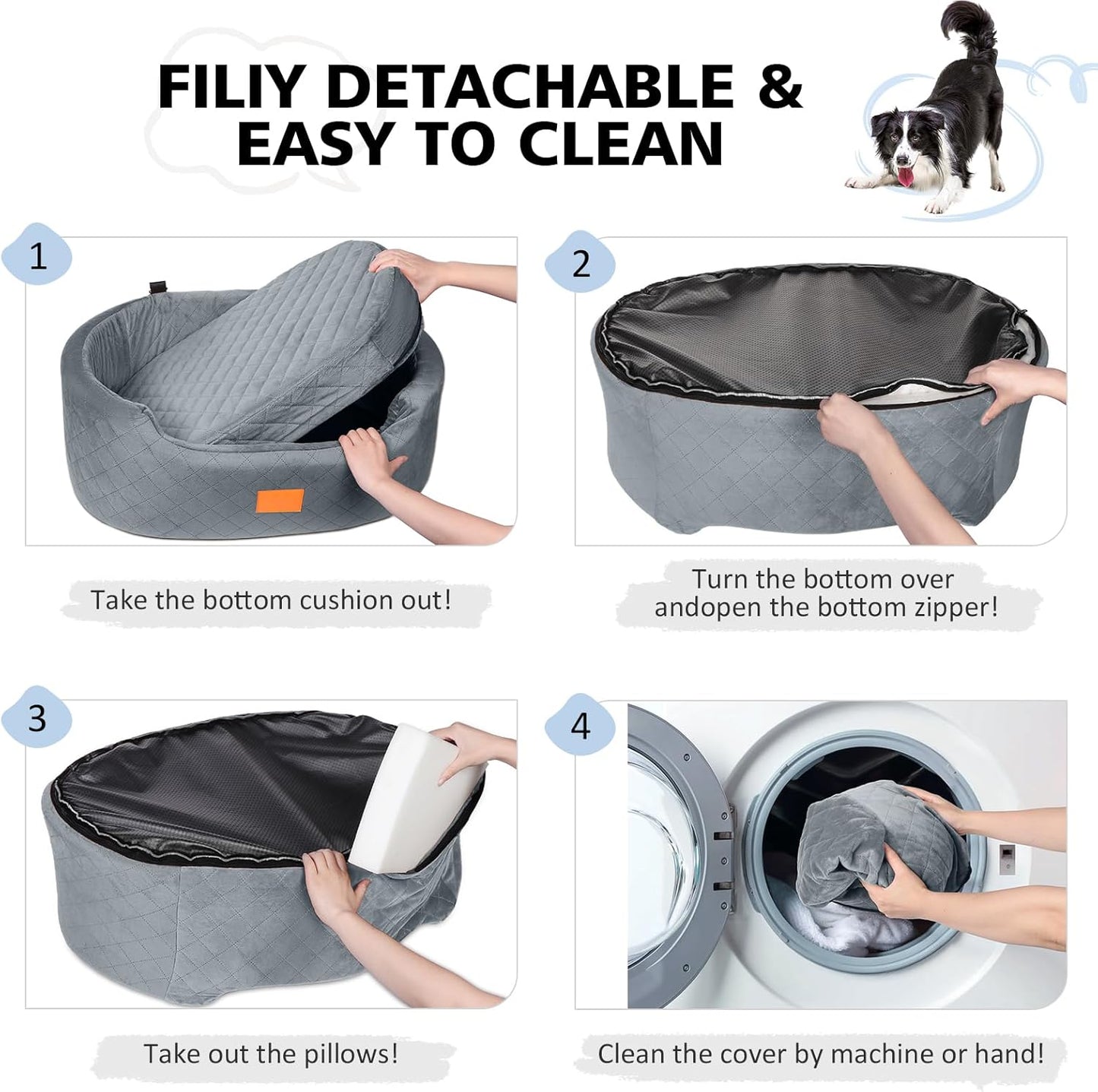 FILIY DETACHABLE & EASY TO CLEAN

1

Take the bottom cushion out!

2

Turn the bottom over andopen the bottom zipper!

3

Take out the pillows!

4

Clean the cover by machine or hand!