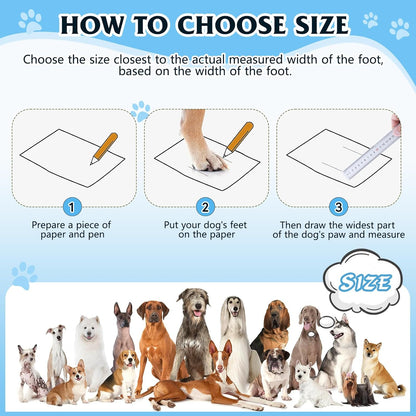 HOW TO CHOOSE SIZE

Choose the size closest to the actual measured width of the foot, based on the width of the foot.

1

Prepare a piece of paper and pen

2

Put your dog's feet on the paper

3

Then draw the widest part of the dog's paw and measure

SIZE