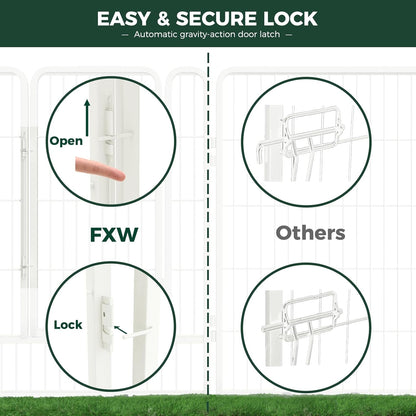 EASY & SECURE LOCK
— Automatic gravity-action door latch —

Open

FXW

Lock

Others