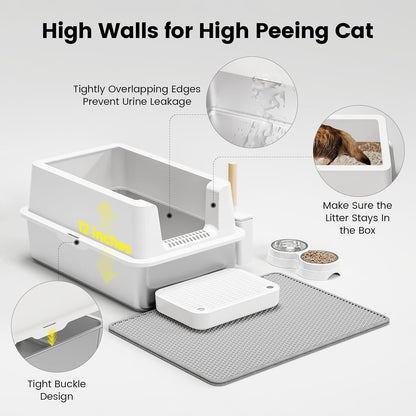 High Walls for High Peeing Cat

Tightly Overlapping Edges Prevent Urine Leakage

Make Sure the Litter Stays In the Box

12 inches

Tight Buckle Design