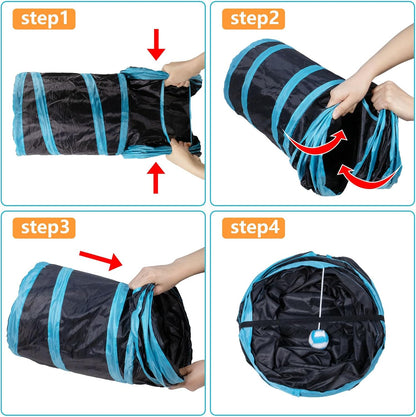 step1

step2

step3

step4