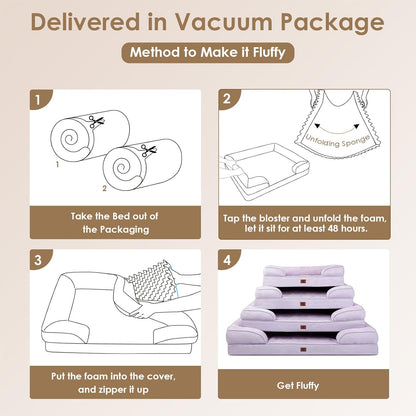 Delivered in Vacuum Package

Method to Make it Fluffy

1

1

2

Take the Bed out of the Packaging

2

Unfolding Sponge

Tap the bloster and unfold the foam, let it sit for at least 48 hours.

3

Put the foam into the cover, and zipper it up

4

Get Fluffy