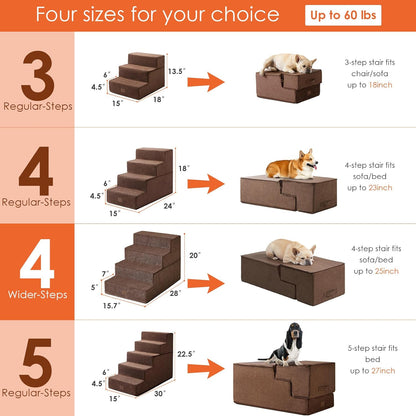 Four sizes for your choice

Up to 60 lbs

3
Regular-Steps

6"
4.5"
15"
18"
13.5"

3-step stair fits chair/sofa up to 18inch

4
Regular-Steps

6"
4.5"
15"
24"
18"

4-step stair fits sofa/bed up to 23inch

4
Wider-Steps

7"
5"
15.7"
28"
20"

4-step stair fits sofa/bed up to 25inch

5
Regular-Steps

6"
4.5"
15"
30"
22.5"

5-step stair fits bed up to 27inch