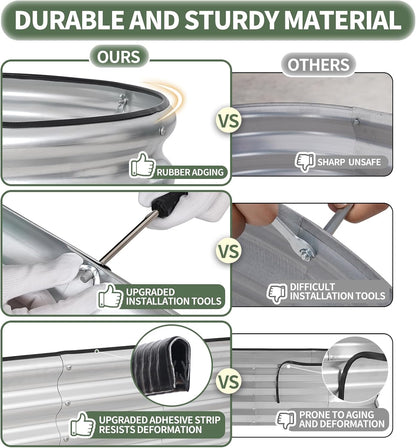 DURABLE AND STURDY MATERIAL

OURS

OTHERS

VS

RUBBER ADGING

SHARP UNSAFE

VS

UPGRADED INSTALLATION TOOLS

DIFFICULT INSTALLATION TOOLS

VS

UPGRADED ADHESIVE STRIP RESISTS DEFORMATION

PRONE TO AGING AND DEFORMATION