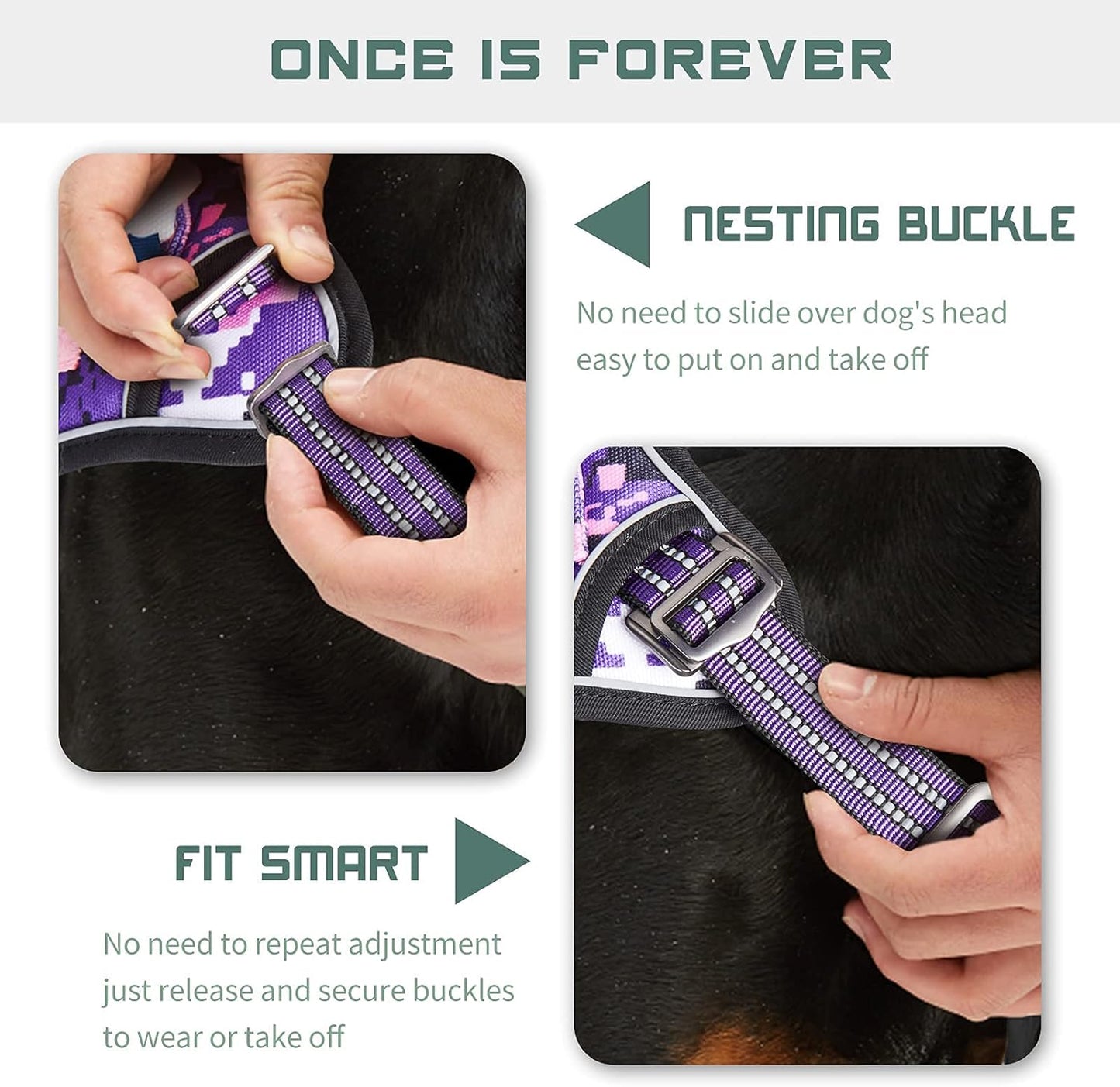 ONCE IS FOREVER

NESTING BUCKLE

No need to slide over dog's head
easy to put on and take off

FIT SMART

No need to repeat adjustment
just release and secure buckles
to wear or take off