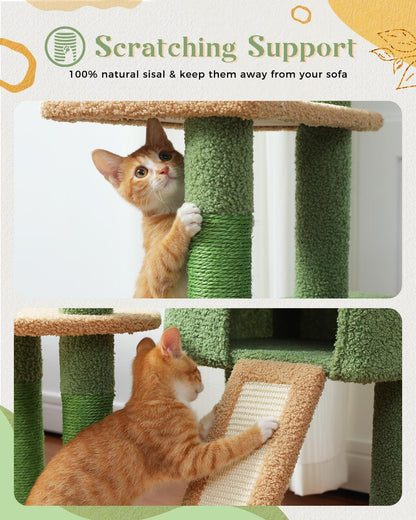 Scratching Support
100% natural sisal & keep them away from your sofa