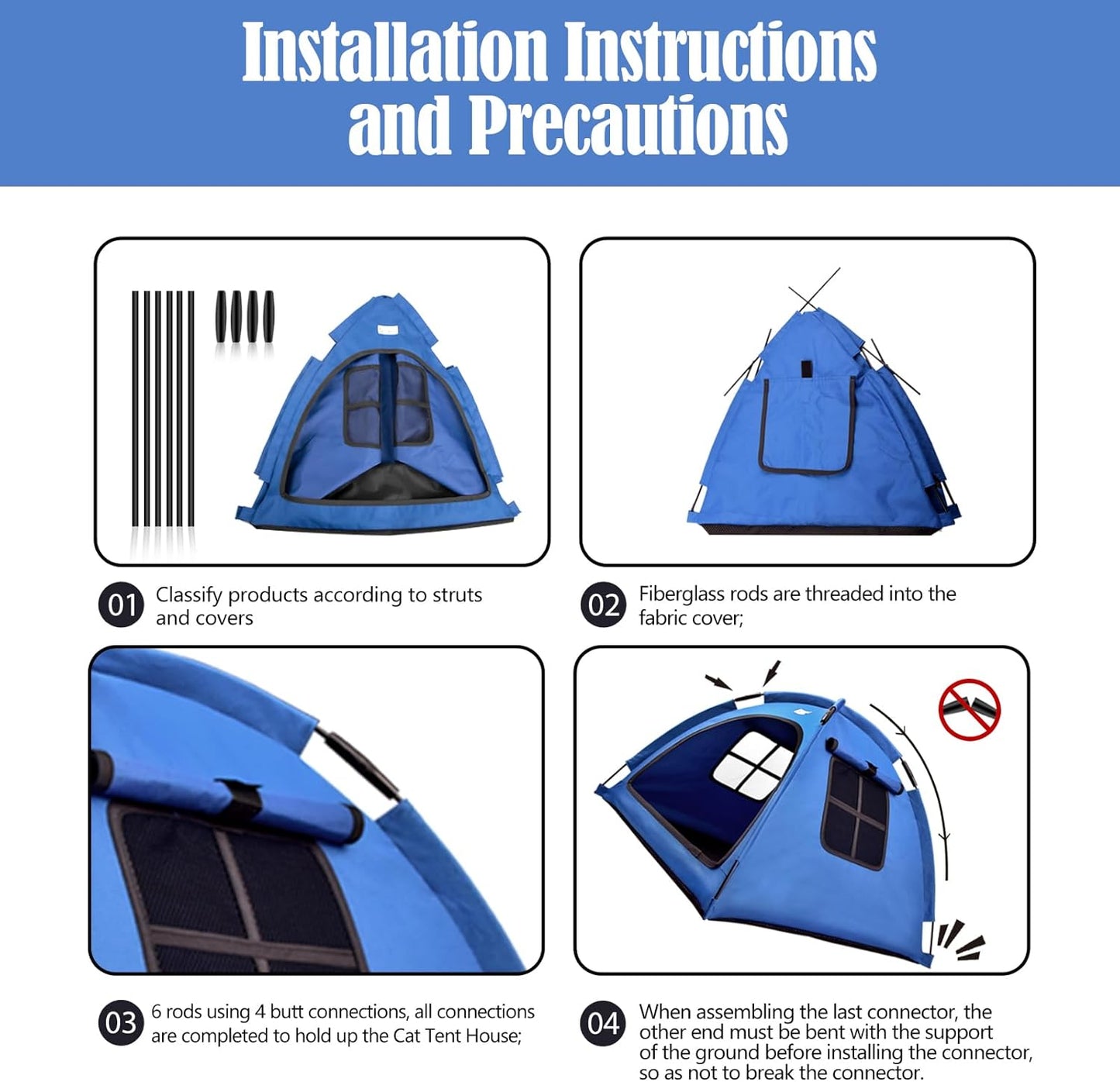 Installation Instructions and Precautions

01 Classify products according to struts and covers

02 Fiberglass rods are threaded into the fabric cover;

03 6 rods using 4 butt connections, all connections are completed to hold up the Cat Tent House;

04 When assembling the last connector, the other end must be bent with the support of the ground before installing the connector, so as not to break the connector.