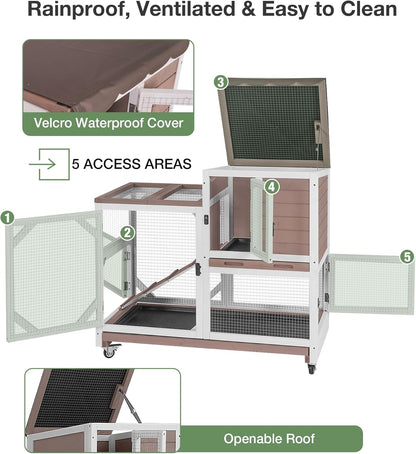 Rainproof, Ventilated & Easy to Clean

Velcro Waterproof Cover

5 ACCESS AREAS

3

4

1

2

5

Openable Roof