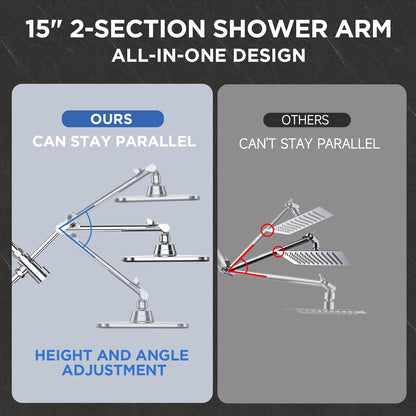 15" 2-SECTION SHOWER ARM
ALL-IN-ONE DESIGN

OURS
CAN STAY PARALLEL

HEIGHT AND ANGLE ADJUSTMENT

OTHERS
CAN'T STAY PARALLEL