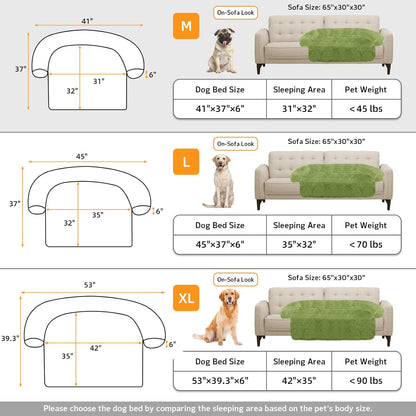 41"
37"
31"
32"
6"

M
On-Sofa Look
Sofa Size: 65"x30"x30"

| Dog Bed Size | Sleeping Area | Pet Weight |
|---|---|---|
| 41"×37"×6" | 31"×32" | <45 lbs |

45"
37"
35"
32"
6"

L
On-Sofa Look
Sofa Size: 65"x30"x30"

| Dog Bed Size | Sleeping Area | Pet Weight |
|---|---|---|
| 45"×37"×6" | 35"×32" | <70 lbs |

53"
39.3"
42"
35"
6"

XL
On-Sofa Look
Sofa Size: 65"x30"x30"

| Dog Bed Size | Sleeping Area | Pet Weight |
|---|---|---|
| 53"×39.3"×6" | 42"×35" | <90 lbs |

Please choose the dog bed by comparing the sleeping area based on the pet's body size.