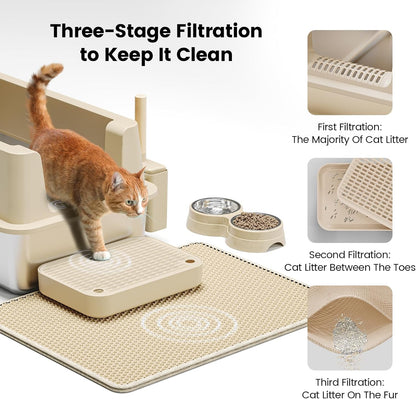 Three-Stage Filtration to Keep It Clean

First Filtration:
The Majority Of Cat Litter

Second Filtration:
Cat Litter Between The Toes

Third Filtration:
Cat Litter On The Fur