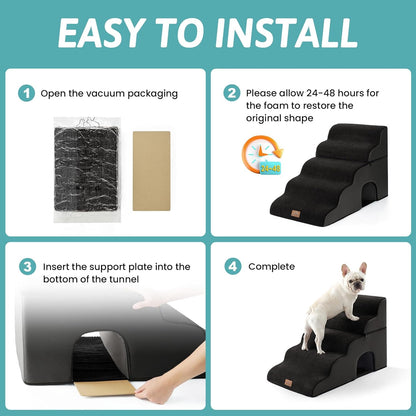 EASY TO INSTALL

1 Open the vacuum packaging

2 Please allow 24-48 hours for the foam to restore the original shape

24-48

3 Insert the support plate into the bottom of the tunnel

4 Complete