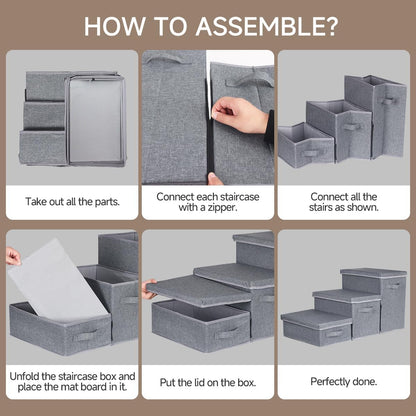 HOW TO ASSEMBLE?

Take out all the parts.

Connect each staircase with a zipper.

Connect all the stairs as shown.

Unfold the staircase box and place the mat board in it.

Put the lid on the box.

Perfectly done.